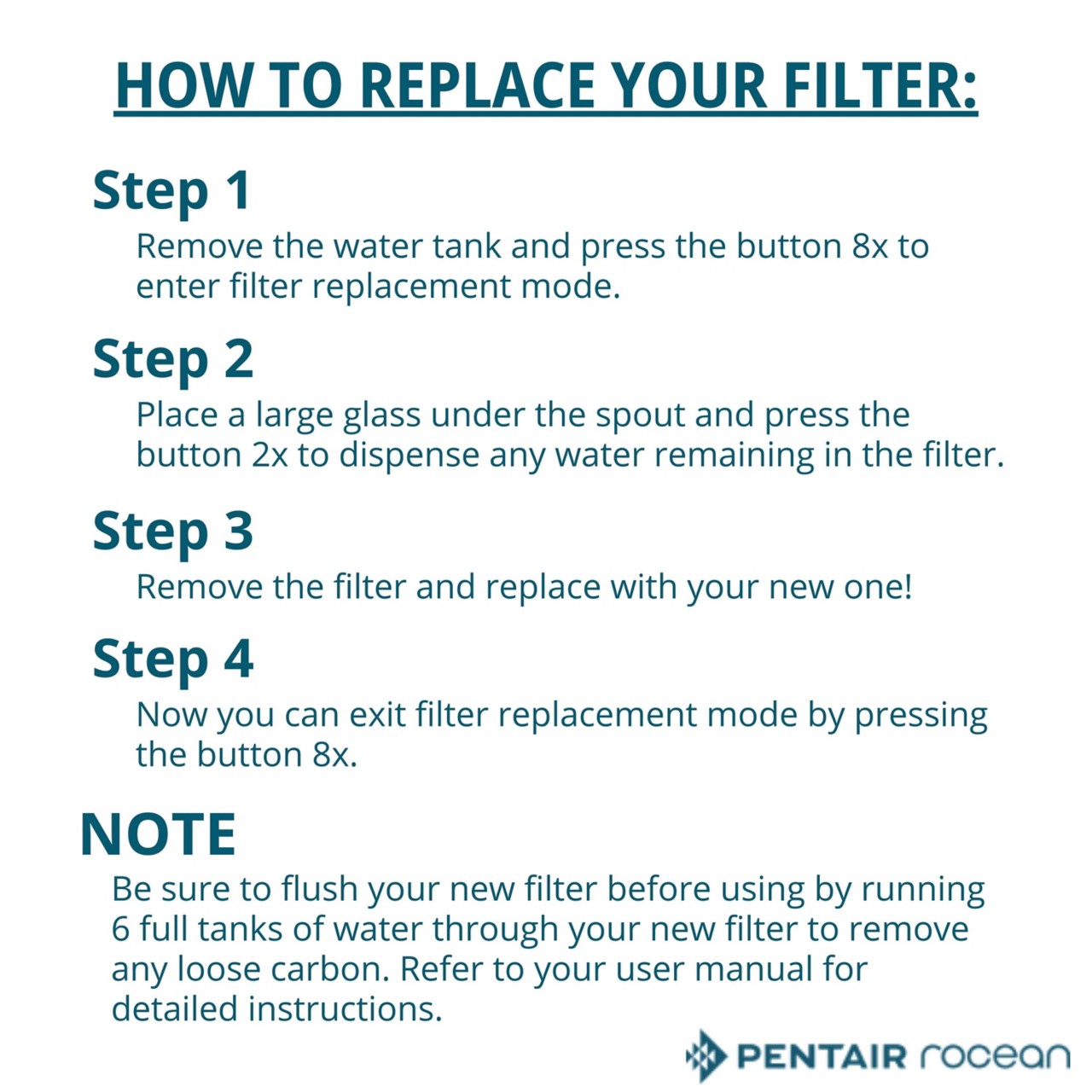 HOW TO REPLACE YOUR FILTER:

Step 1

Remove the water tank and press the button 8x to enter filter replacement mode.

Step 2

Place a large glass under the spout and press the button 2x to dispense any water remaining in the filter.

Step 3

Remove the filter and replace with your new one!

Step 4

Now you can exit filter replacement mode by pressing the button 8x.

NOTE

Be sure to flush your new filter before using by running 6 full tanks of water through your new filter to remove any loose carbon. Refer to your user manual for detailed instructions.

PENTAIR rocean