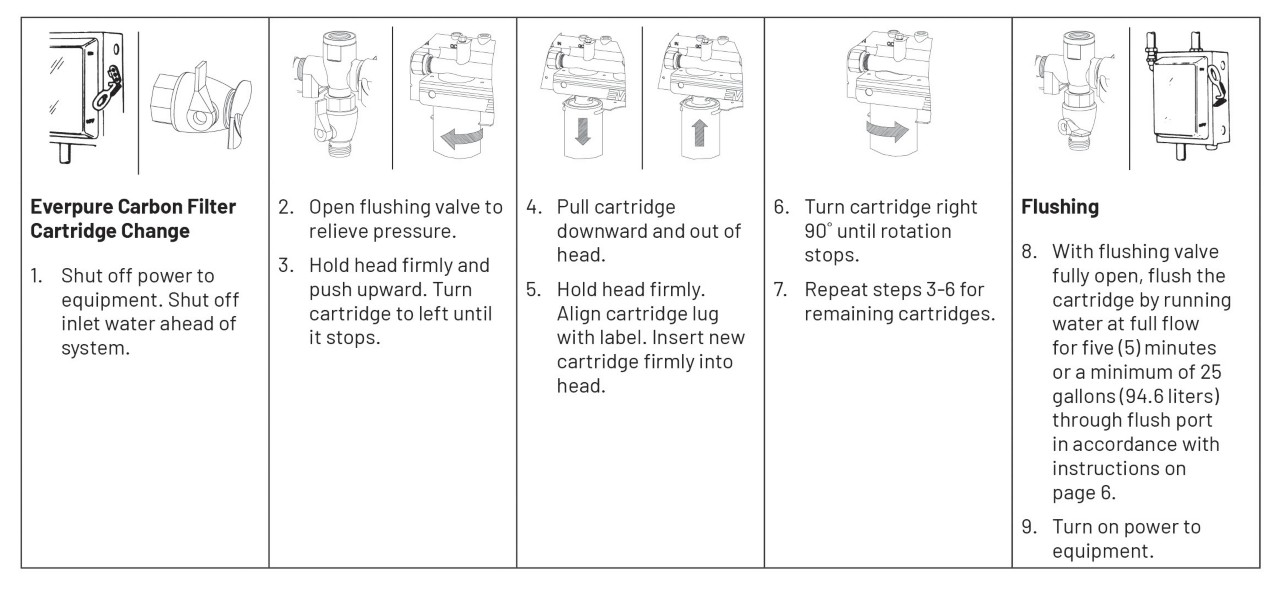 **Everpure Carbon Filter Cartridge Change**

1. Shut off power to equipment. Shut off inlet water ahead of system.

2. Open flushing valve to relieve pressure.

3. Hold head firmly and push upward. Turn cartridge to left until it stops.

4. Pull cartridge downward and out of head.

5. Hold head firmly. Align cartridge lug with label. Insert new cartridge firmly into head.

6. Turn cartridge right 90° until rotation stops.

7. Repeat steps 3-6 for remaining cartridges.

**Flushing**

8. With flushing valve fully open, flush the cartridge by running water at full flow for five (5) minutes or a minimum of 25 gallons (94.6 liters) through flush port in accordance with instructions on page 6.

9. Turn on power to equipment.